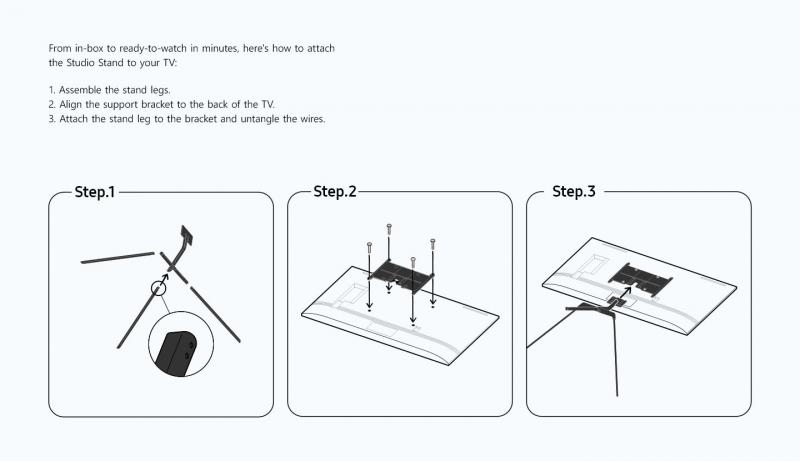 From in-box to ready-to-watch in minutes, here's how to attach the Studio Stand to your TV:

1. Assemble the stand legs.
2. Align the support bracket to the back of the TV.
3. Attach the stand leg to the bracket and untangle the wires.

Step.1

Step.2

Step.3