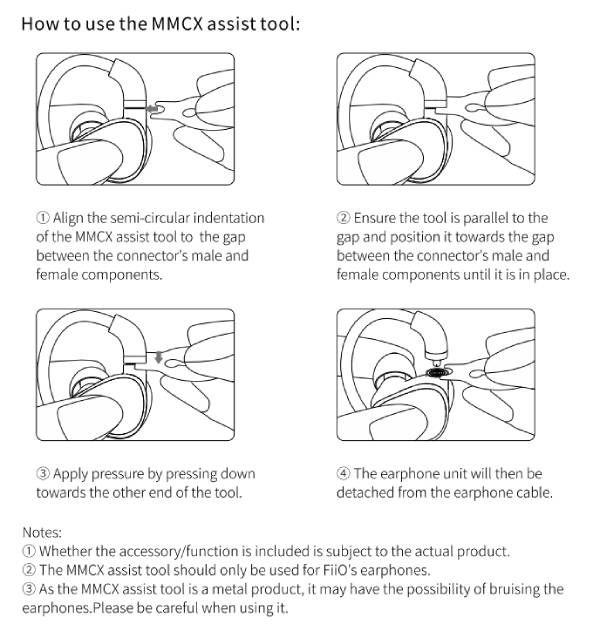 How to use the MMCX assist tool:

① Align the semi-circular indentation of the MMCX assist tool to the gap between the connector's male and female components.

② Ensure the tool is parallel to the gap and position it towards the gap between the connector's male and female components until it is in place.

③ Apply pressure by pressing down towards the other end of the tool.

④ The earphone unit will then be detached from the earphone cable.

Notes:
① Whether the accessory/function is included is subject to the actual product.
② The MMCX assist tool should only be used for FiiO's earphones.
③ As the MMCX assist tool is a metal product, it may have the possibility of bruising the earphones.Please be careful when using it.