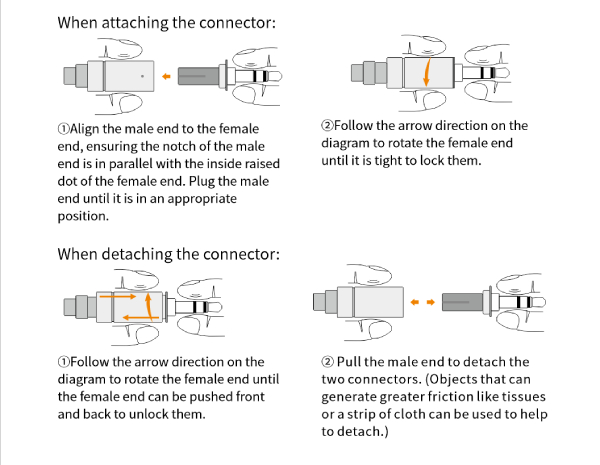 When attaching the connector:

①Align the male end to the female end, ensuring the notch of the male end is in parallel with the inside raised dot of the female end. Plug the male end until it is in an appropriate position.

②Follow the arrow direction on the diagram to rotate the female end until it is tight to lock them.

When detaching the connector:

①Follow the arrow direction on the diagram to rotate the female end until the female end can be pushed front and back to unlock them.

② Pull the male end to detach the two connectors. (Objects that can generate greater friction like tissues or a strip of cloth can be used to help to detach.)