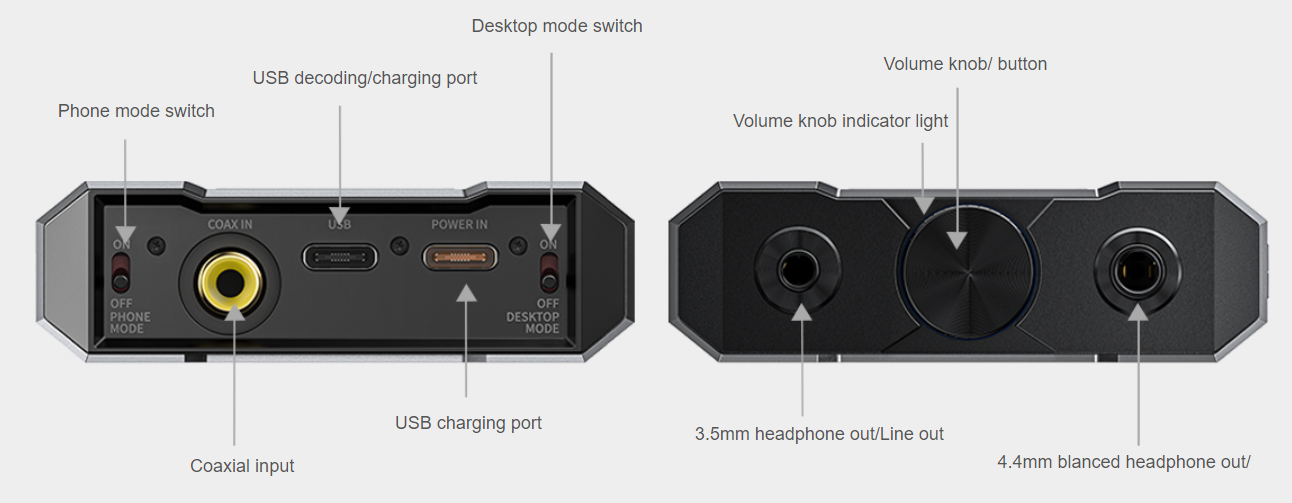 Desktop mode switch

USB decoding/charging port

Phone mode switch

ON

OFF
PHONE
MODE

COAX IN

USB

POWER IN

ON

OFF
DESKTOP
MODE

USB charging port

Coaxial input

Volume knob/ button

Volume knob indicator light

3.5mm headphone out/Line out

4.4mm blanced headphone out/