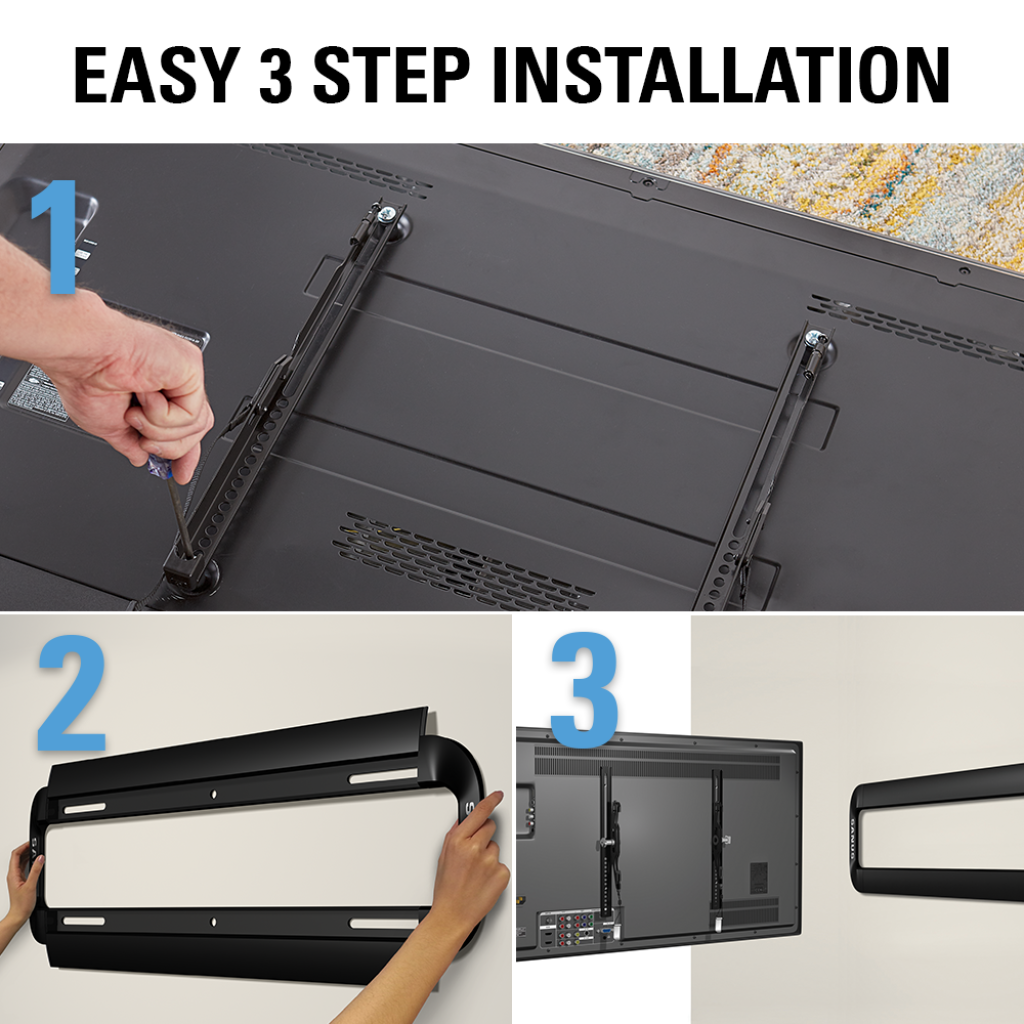 EASY 3 STEP INSTALLATION

1

2

3

SANUS