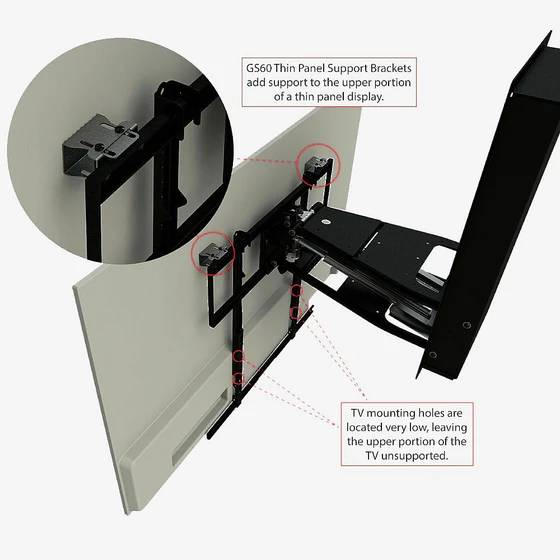 GS60 Thin Panel Support Brackets add support to the upper portion of a thin panel display.

TV mounting holes are located very low, leaving the upper portion of the TV unsupported.